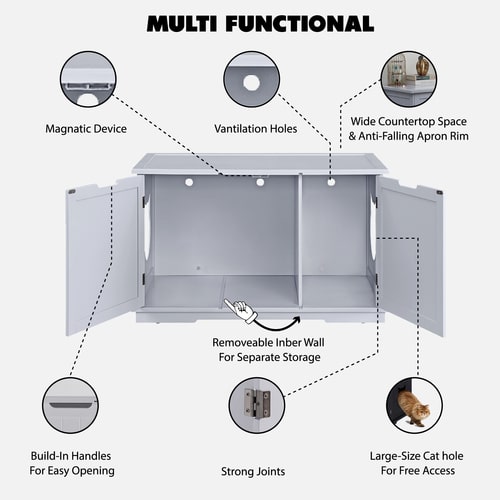 MULTI FUNCTIONAL

Magnatic Device

Vantilation Holes

Wide Countertop Space & Anti-Falling Apron Rim

Removeable Inber Wall For Separate Storage

Build-In Handles For Easy Opening

Strong Joints

Large-Size Cat hole For Free Access